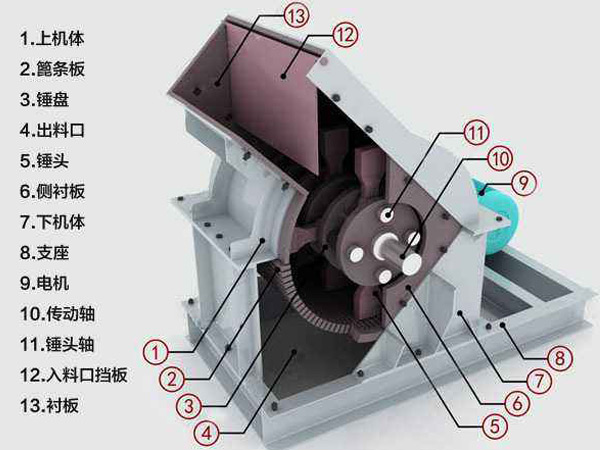 1.上机体
2.篦条板
3.锤盘
4.出料口
5.锤头
6.侧衬板
7.下机体
8.支座
9.电机
10.传动轴
11.锤头轴
12.入料口挡板
13.衬板

13
12
11
10
9
1
2
3
4
5
6
7
8